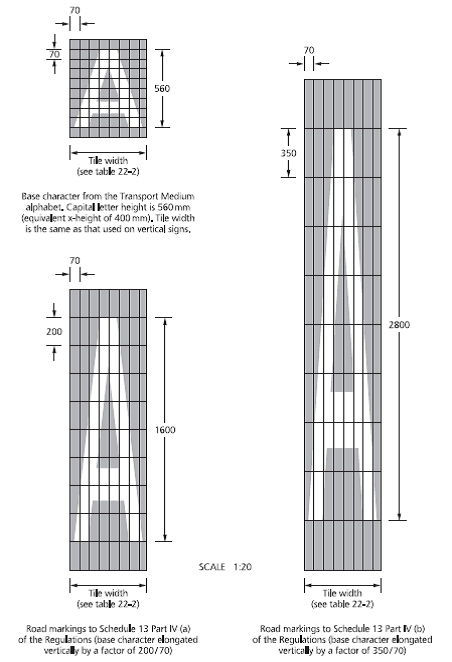 70

70

560

Tile width
(see table 22-2)

Base character from the Transport Medium alphabet. Capital letter height is 560 mm (equivalent x-height of 400 mm). Tile width is the same as that used on vertical signs.

70

200

1600

Tile width
(see table 22-2)

Road markings to Schedule 13 Part IV (a) of the Regulations (base character elongated vertically by a factor of 200/70)

SCALE 1:20

70

350

2800

Tile width
(see table 22-2)

Road markings to Schedule 13 Part IV (b) of the Regulations (base character elongated vertically by a factor of 350/70)